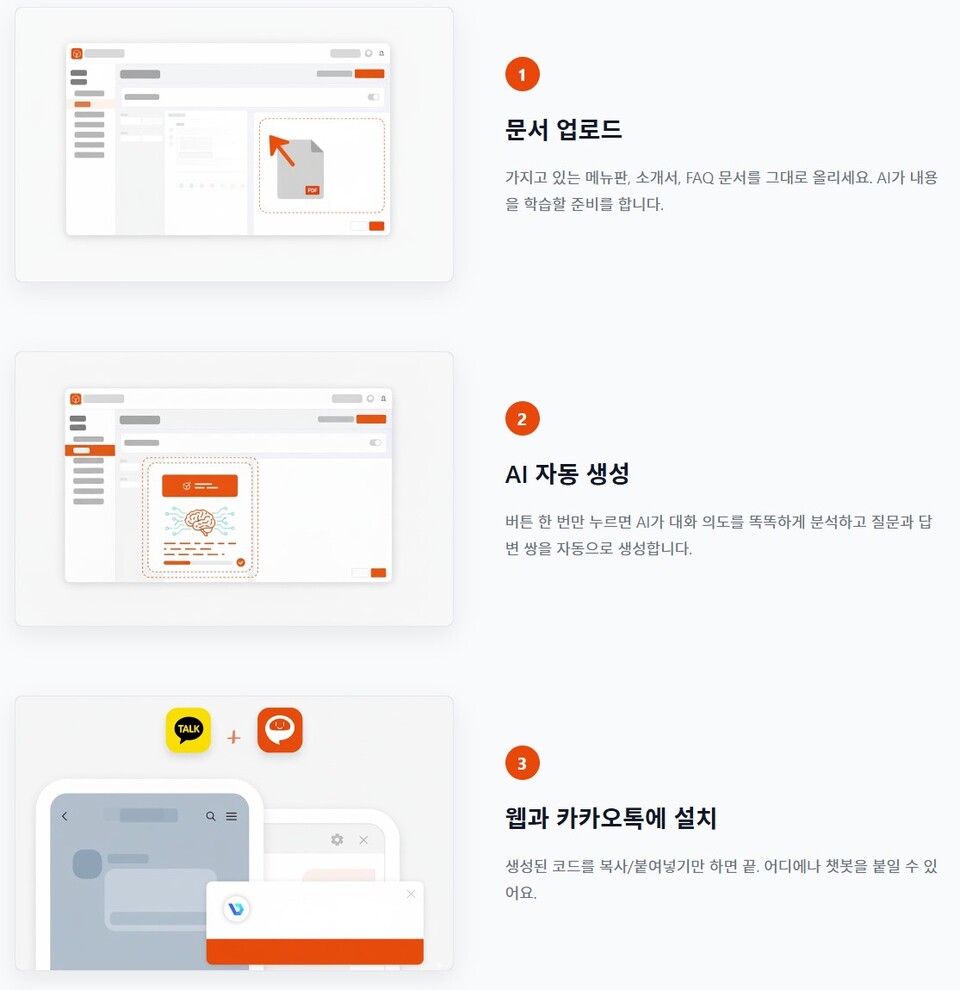 PDF

1

문서 업로드

가지고 있는 메뉴판, 소개서, FAQ 문서를 그대로 올리세요. AI가 내용을 학습할 준비를 합니다.

2

AI 자동 생성

버튼 한 번만 누르면 AI가 대화 의도를 똑똑하게 분석하고 질문과 답변 쌍을 자동으로 생성합니다.

TALK

+

3

웹과 카카오톡에 설치

생성된 코드를 복사/붙여넣기만 하면 끝. 어디에나 챗봇을 붙일 수 있어요.