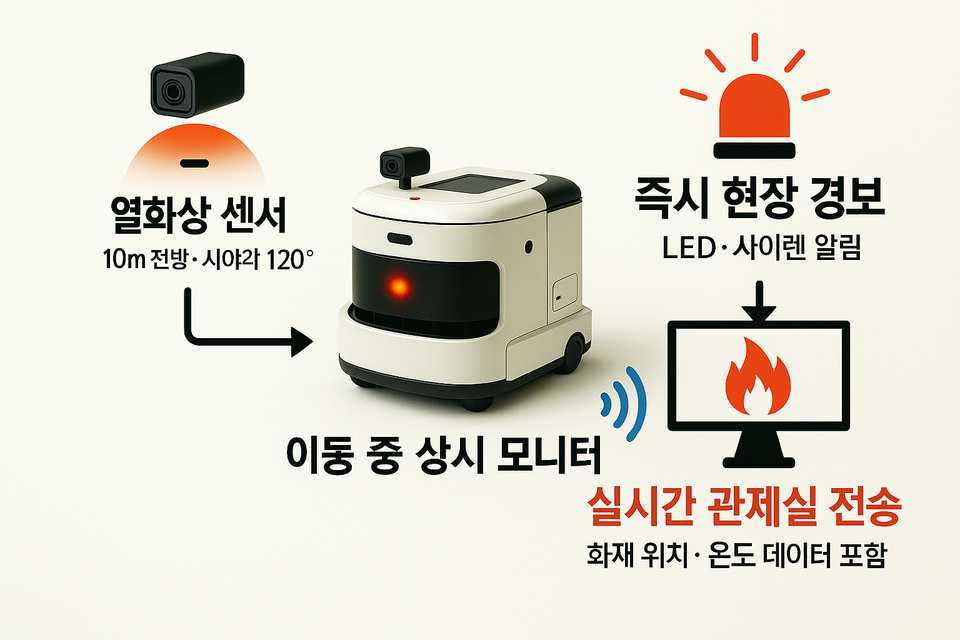 열화상 센서
10m 전방 · 시야각 120°

즉시 현장 경보
LED · 사이렌 알림

이동 중 상시 모니터

실시간 관제실 전송
화재 위치 · 온도 데이터 포함