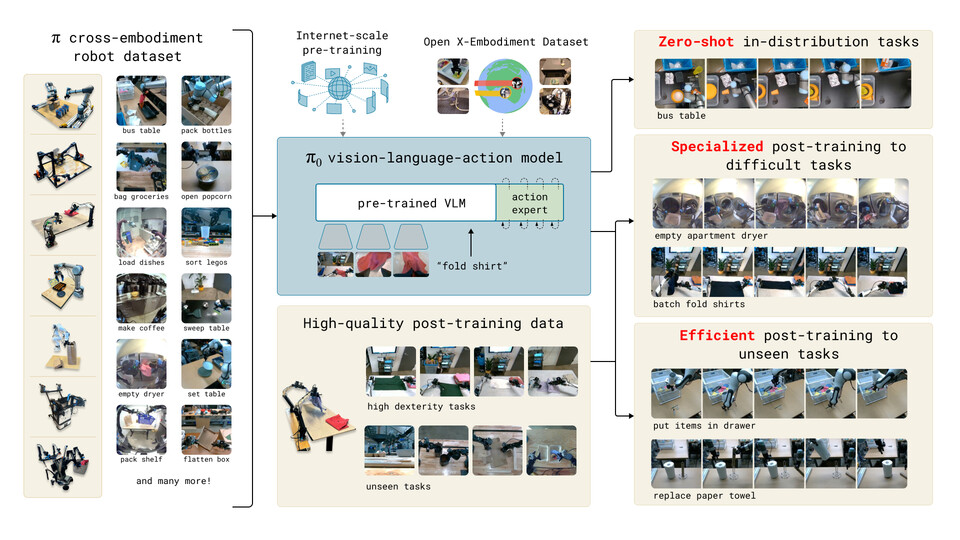 $\pi$ cross-embodiment robot dataset

bus table
pack bottles
bag groceries
open popcorn
load dishes
sort legos
make coffee
sweep table
empty dryer
set table
pack shelf
flatten box

and many more!

Internet-scale pre-training

Open X-Embodiment Dataset

$\pi_0$ vision-language-action model

pre-trained VLM

action expert

"fold shirt"

High-quality post-training data

high dexterity tasks

unseen tasks

Zero-shot in-distribution tasks

bus table

Specialized post-training to difficult tasks

empty apartment dryer

batch fold shirts

Efficient post-training to unseen tasks

put items in drawer

replace paper towel