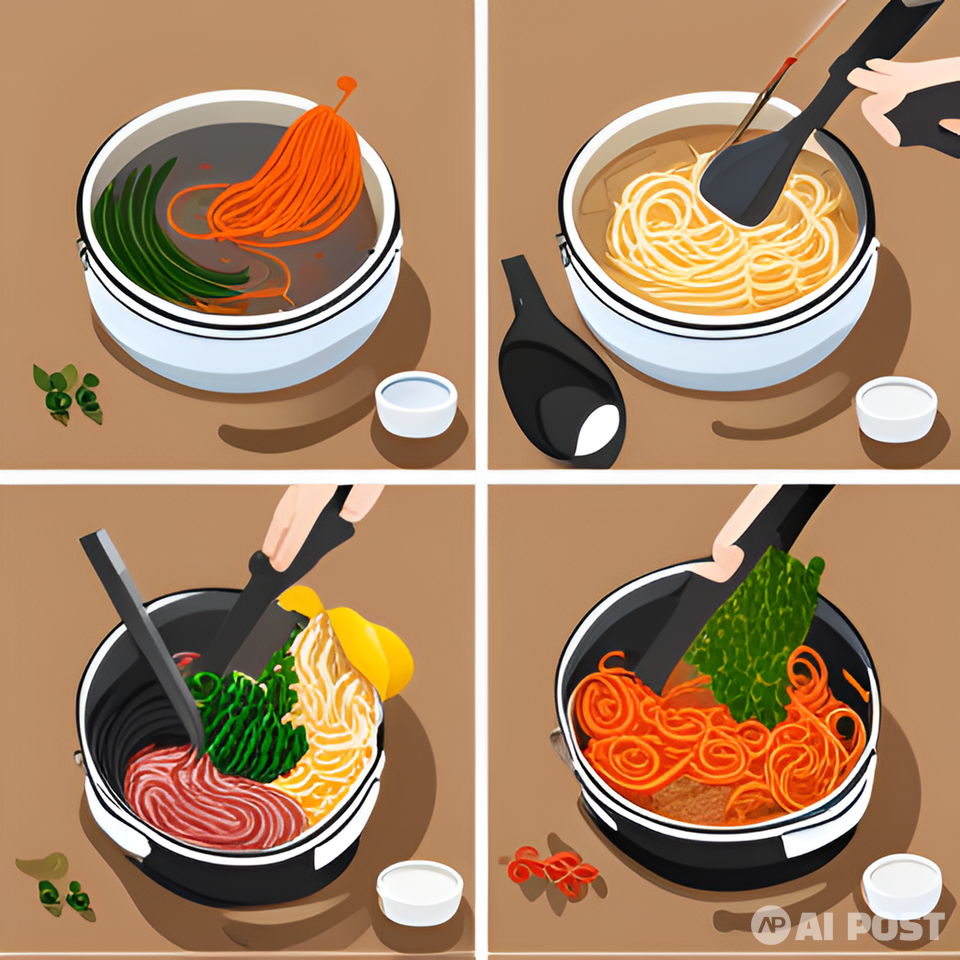 AP AI POST